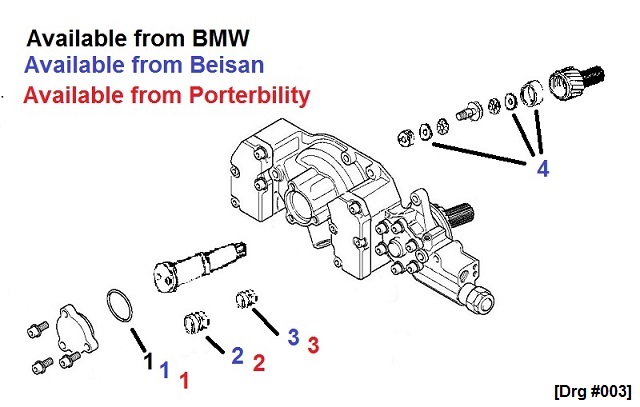 Available from BMW
Available from Beisan
Available from Porterbility

4

1 1 1

2 2

3 3

[Drg #003]