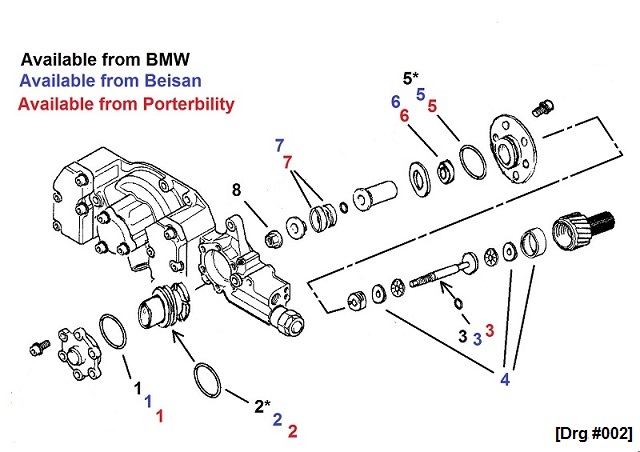 Available from BMW
Available from Beisan
Available from Porterbility

5*
6 5
6 5

7
7

8

3 3 3

4

1
1
1

2*
2
2

[Drg #002]