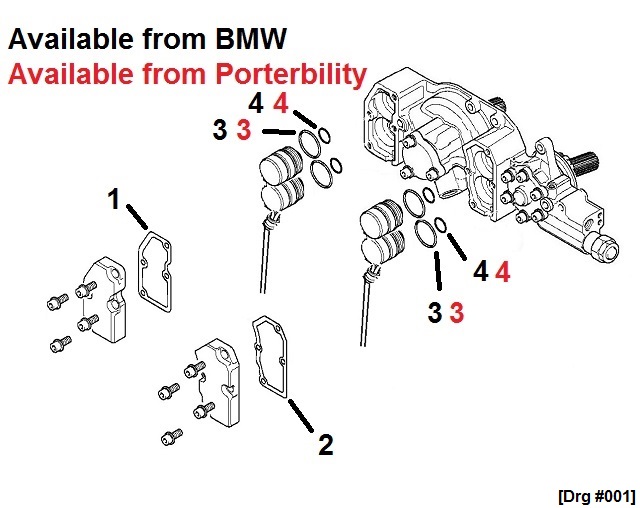 Available from BMW
Available from Porterbility

4 4
3 3
1
4 4
3 3
2

[Drg #001]